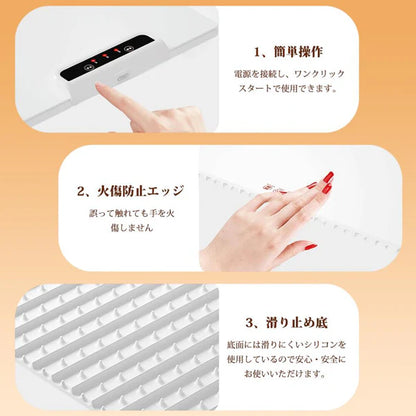 1、簡単操作

電源を接続し、ワンクリックスタートで使用できます。

2、火傷防止エッジ

誤って触れても手を火傷しません

3、滑り止め底

底面には滑りにくいシリコンを使用しているので安心・安全にお使いいただけます。